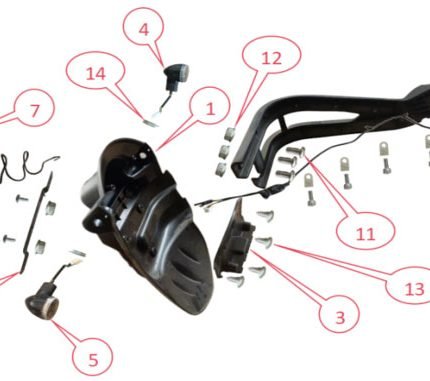 4
12
14
7
1
11
13
3
5